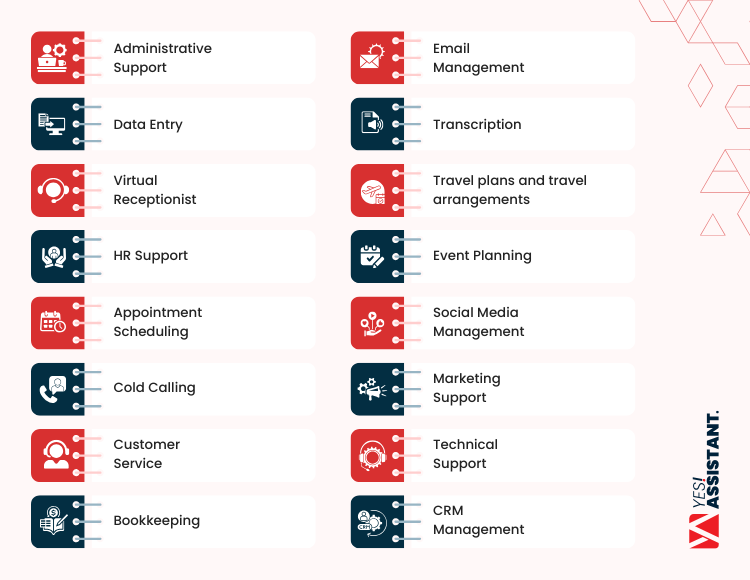 Administrative Support

Data Entry

Virtual Receptionist

HR Support

Appointment Scheduling

Cold Calling

Customer Service

Bookkeeping

Email Management

Transcription

Travel plans and travel arrangements

Event Planning

Social Media Management

Marketing Support

Technical Support

CRM Management

YES! ASSISTANT.